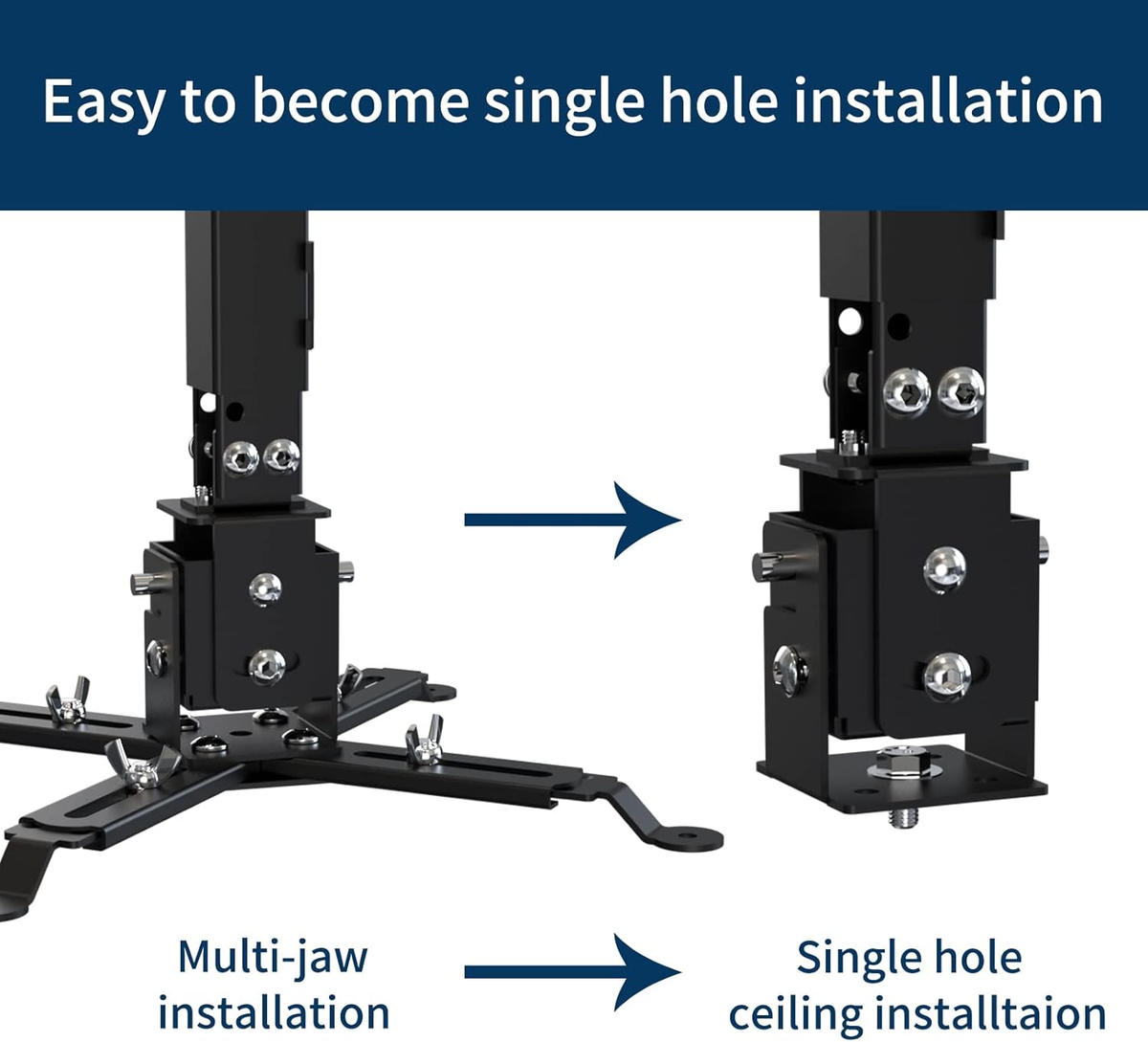 Easy to become single hole installation

Multi-jaw installation

Single hole ceiling installtaion